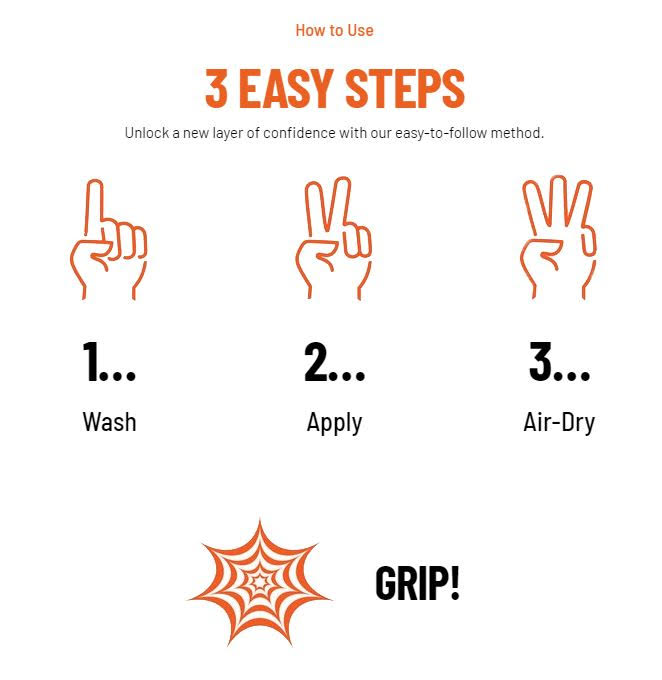 How to Use

3 EASY STEPS

Unlock a new layer of confidence with our easy-to-follow method.

1...

Wash

2...

Apply

3...

Air-Dry

GRIP!